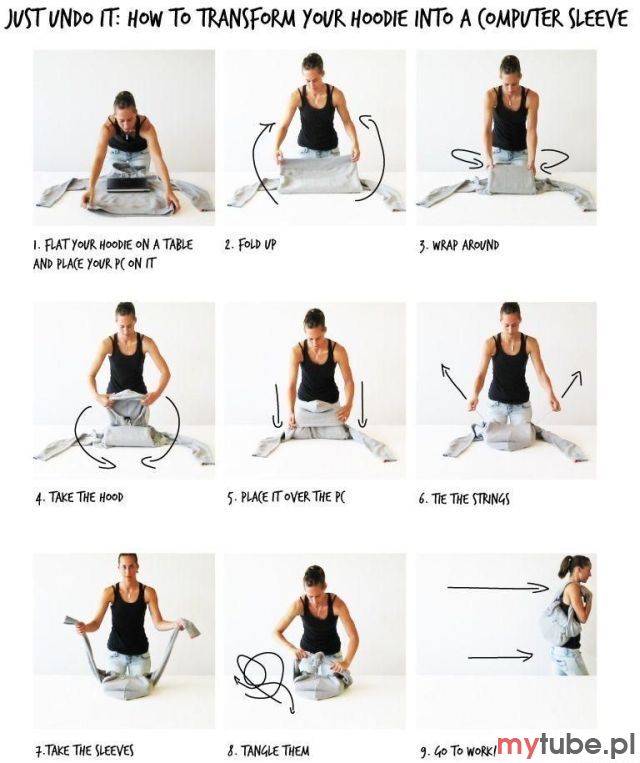 JUST UNDO IT: HOW TO TRANSFORM YOUR HOODIE INTO A COMPUTER SLEEVE

1. FLAT YOUR HOODIE ON A TABLE AND PLACE YOUR PC ON IT

2. FOLD UP

3. WRAP AROUND

4. TAKE THE HOOD

5. PLACE IT OVER THE PC

6. TIE THE STRINGS

7. TAKE THE SLEEVES

8. TANGLE THEM

9. GO TO WORK!

mytube.pl